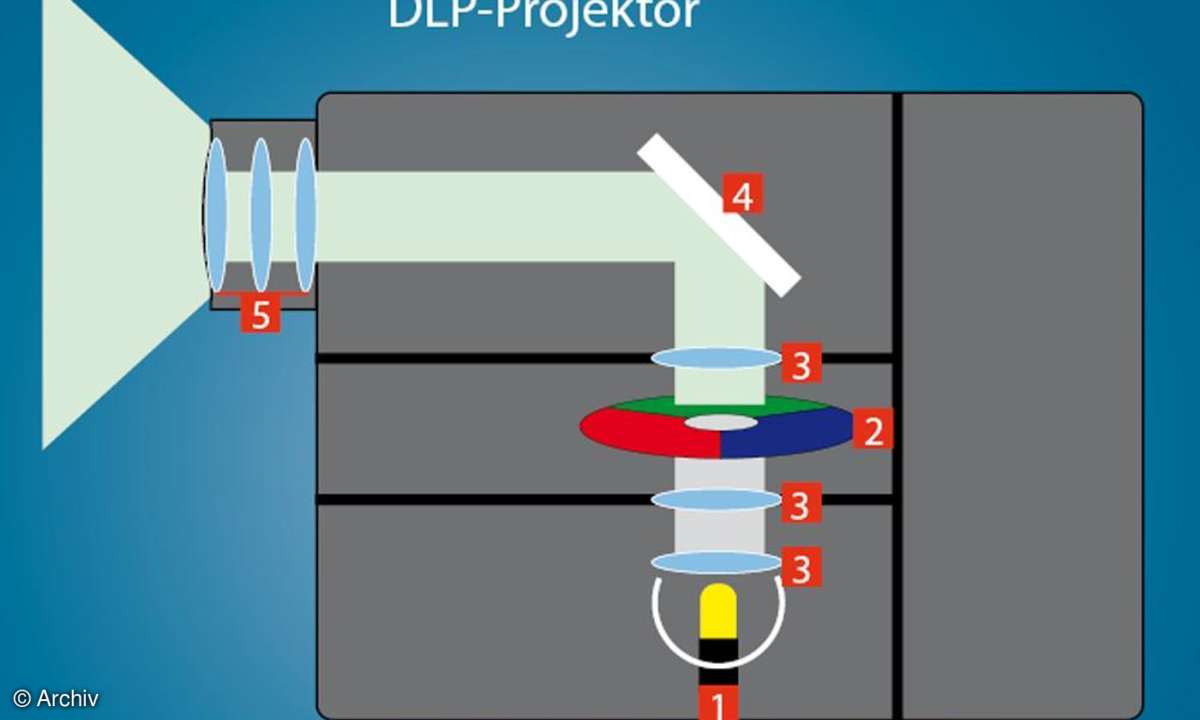 DLP-Projektor

4

5

3

2

3

3

1

© Archiv