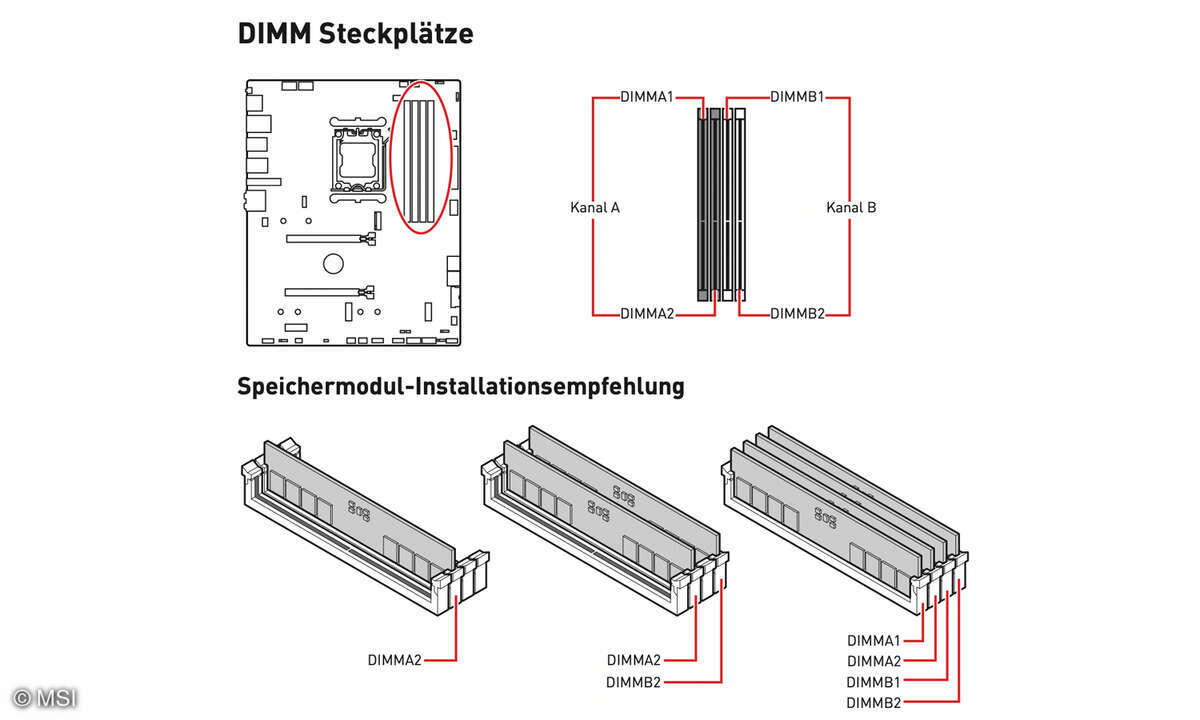 DIMM Steckplätze

DIMMA1
DIMMB1
Kanal A
Kanal B
DIMMA2
DIMMB2

Speichermodul-Installationsempfehlung

DIMMA2

DIMMA2
DIMMB2

DIMMA1
DIMMA2
DIMMB1
DIMMB2

© MSI