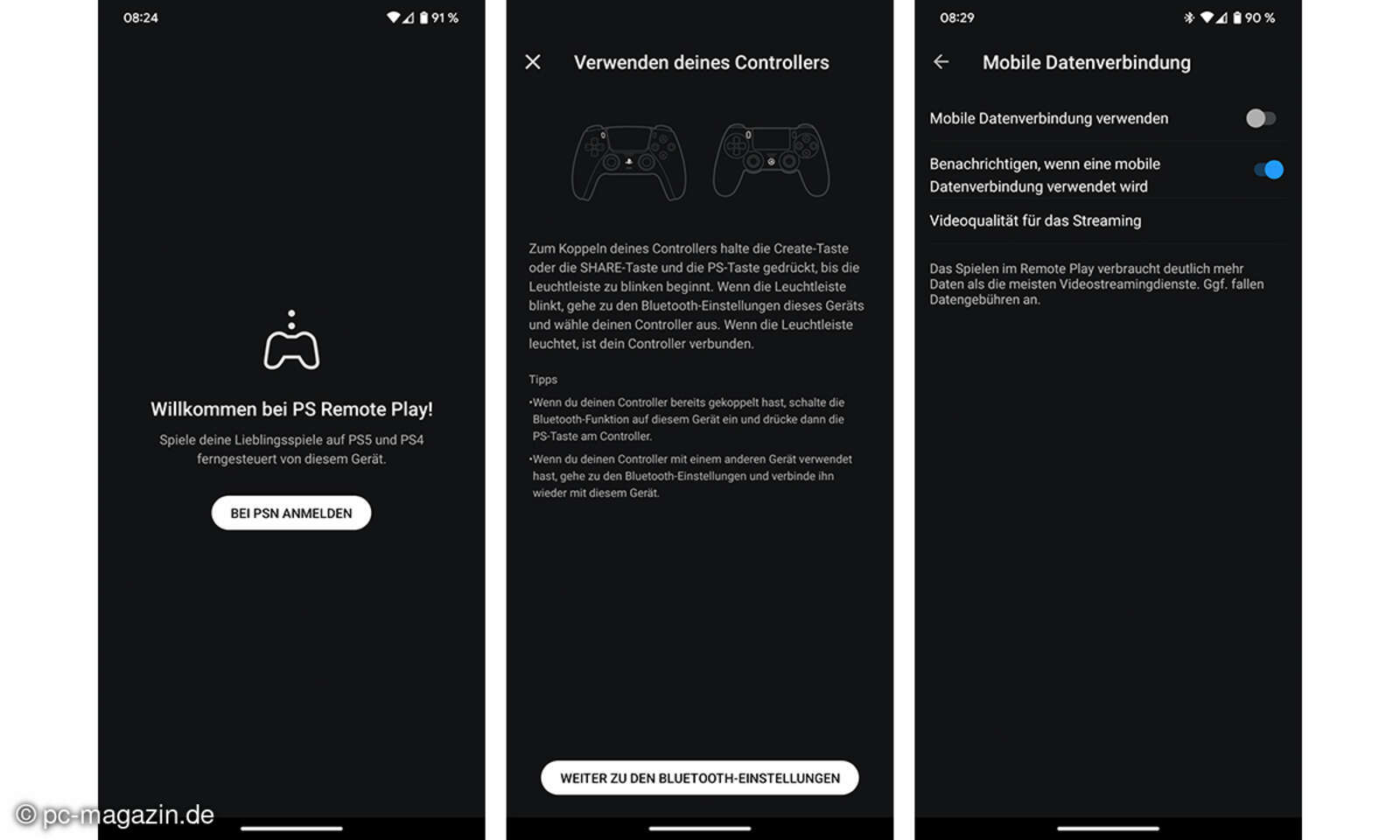 08:24

91 %

Willkommen bei PS Remote Play!

Spiele deine Lieblingsspiele auf PS5 und PS4 ferngesteuert von diesem Gerät.

BEI PSN ANMELDEN

© pc-magazin.de

Verwenden deines Controllers

Zum Koppeln deines Controllers halte die Create-Taste oder die SHARE-Taste und die PS-Taste gedrückt, bis die Leuchtleiste zu blinken beginnt. Wenn die Leuchtleiste blinkt, gehe zu den Bluetooth-Einstellungen dieses Geräts und wähle deinen Controller aus. Wenn die Leuchtleiste leuchtet, ist dein Controller verbunden.

Tipps

•Wenn du deinen Controller bereits gekoppelt hast, schalte die Bluetooth-Funktion auf diesem Gerät ein und drücke dann die PS-Taste am Controller.

•Wenn du deinen Controller mit einem anderen Gerät verwendet hast, gehe zu den Bluetooth-Einstellungen und verbinde ihn wieder mit diesem Gerät.

WEITER ZU DEN BLUETOOTH-EINSTELLUNGEN

08:29

90 %

Mobile Datenverbindung

Mobile Datenverbindung verwenden

Benachrichtigen, wenn eine mobile Datenverbindung verwendet wird

Videoqualität für das Streaming

Das Spielen im Remote Play verbraucht deutlich mehr Daten als die meisten Videostreamingdienste. Ggf. fallen Datengebühren an.