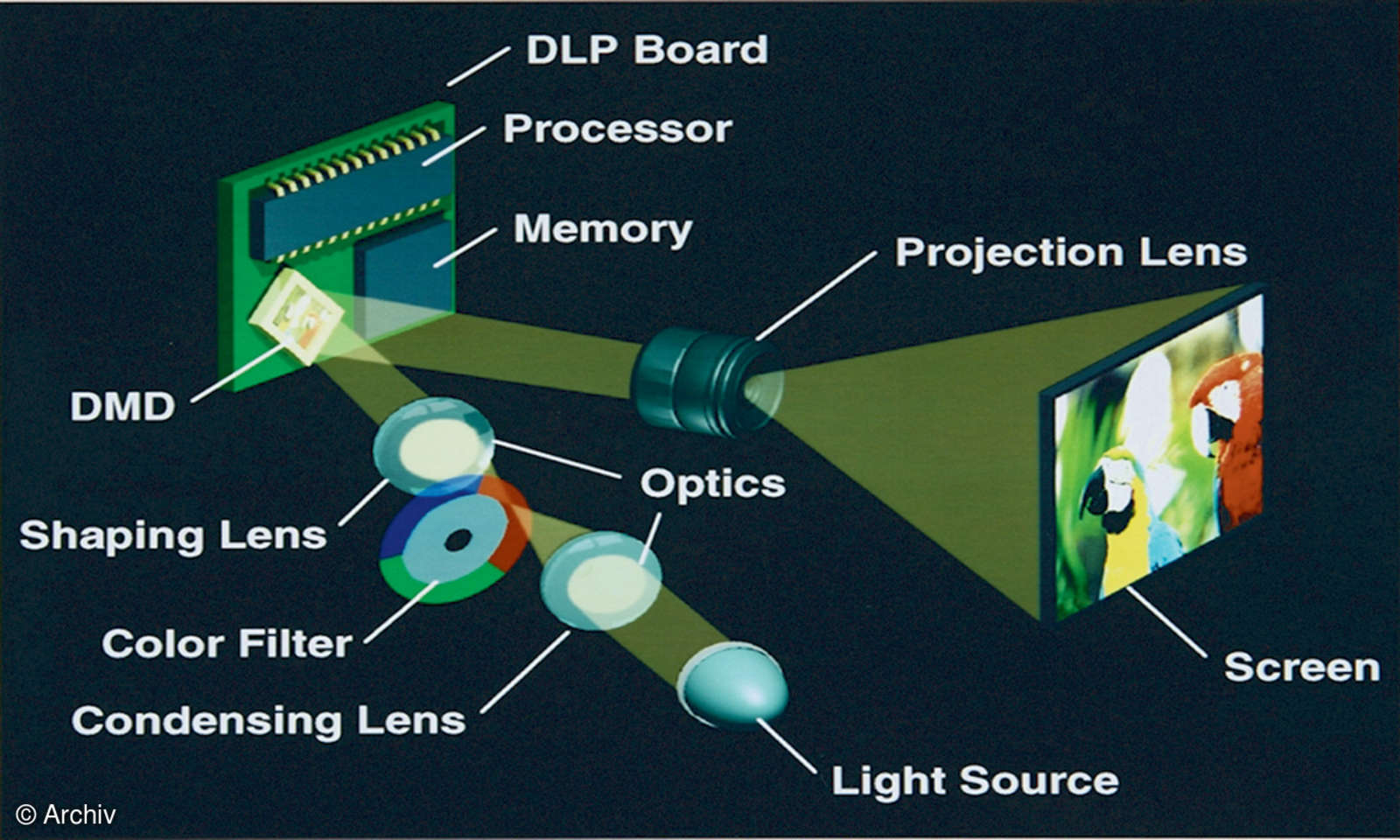 DLP Board

Processor

Memory

Projection Lens

DMD

Optics

Shaping Lens

Color Filter

Condensing Lens

Screen

Light Source

© Archiv